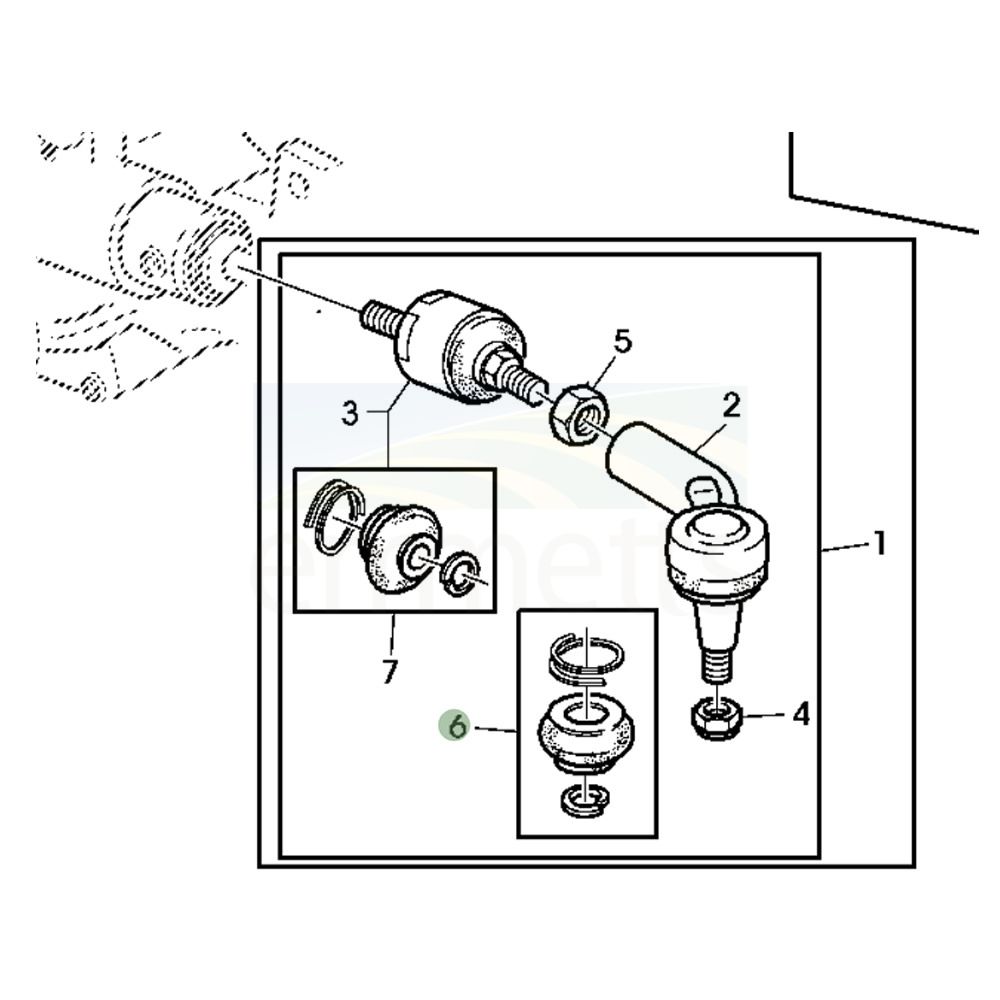 5
2
3
1
7
6
4