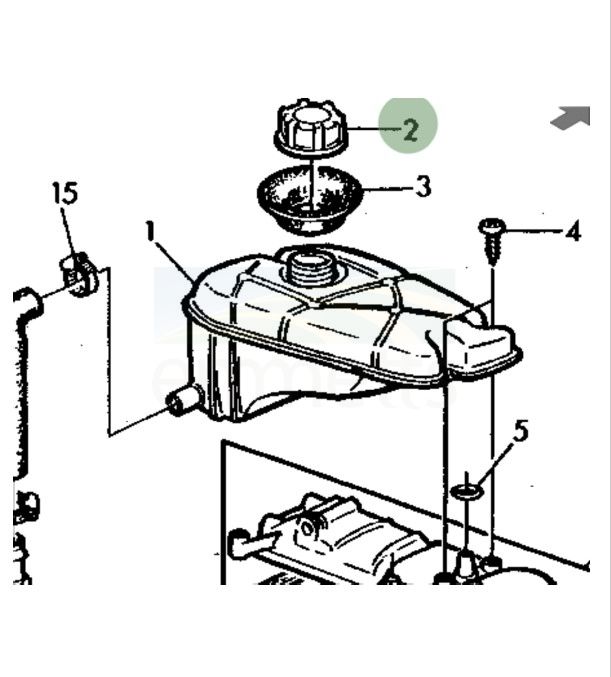 2
3
15
1
4
5