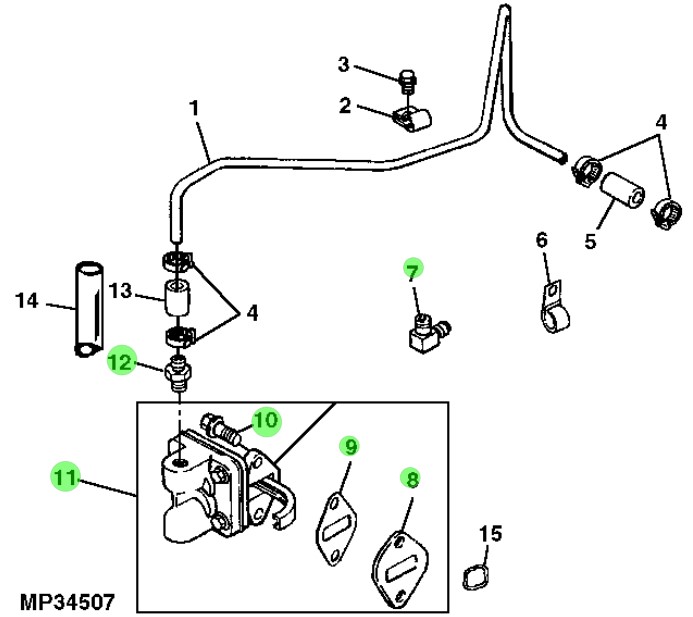 3
2
1
4
5
6
7
14
13
4
12
10
11
9
8
15
MP34507