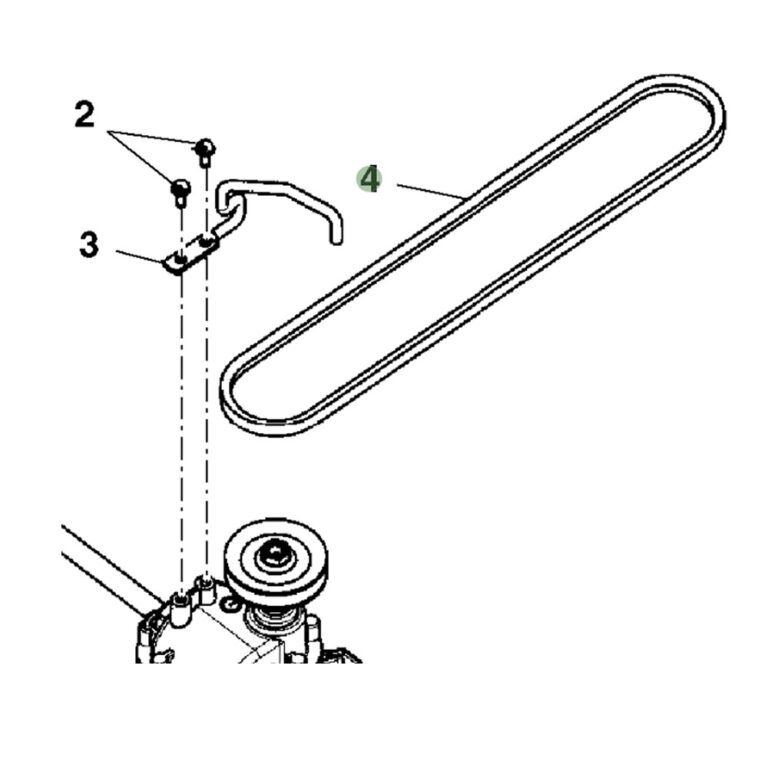 2
4
3