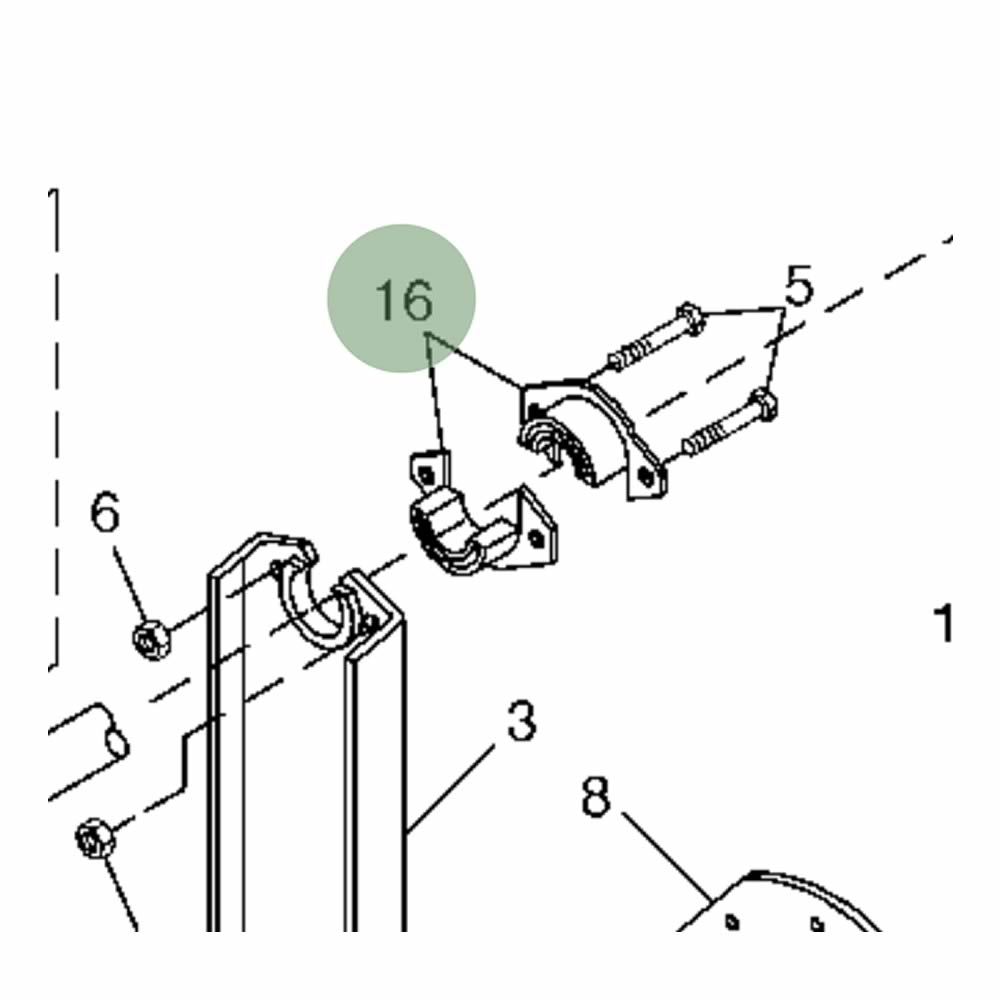 16
5
6
1
3
8