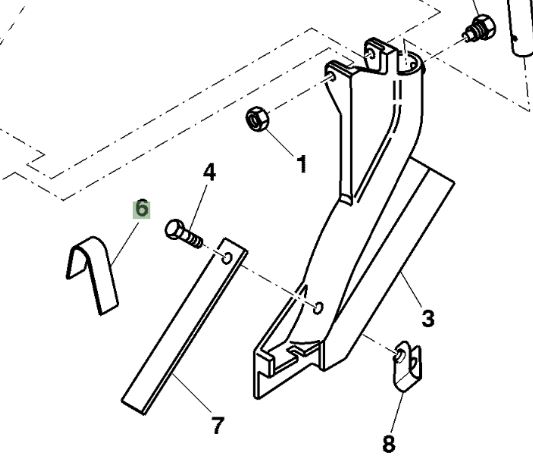 1
4
6
3
7
8