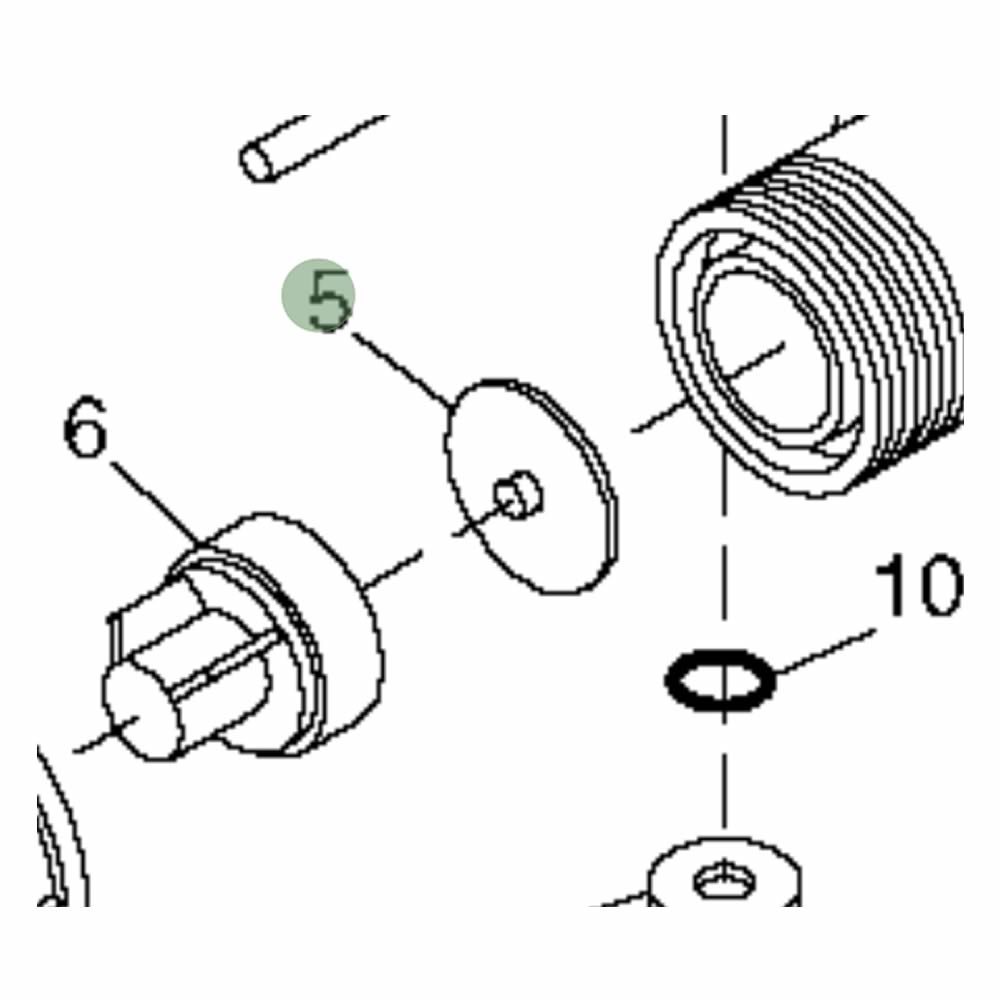 5
6
10