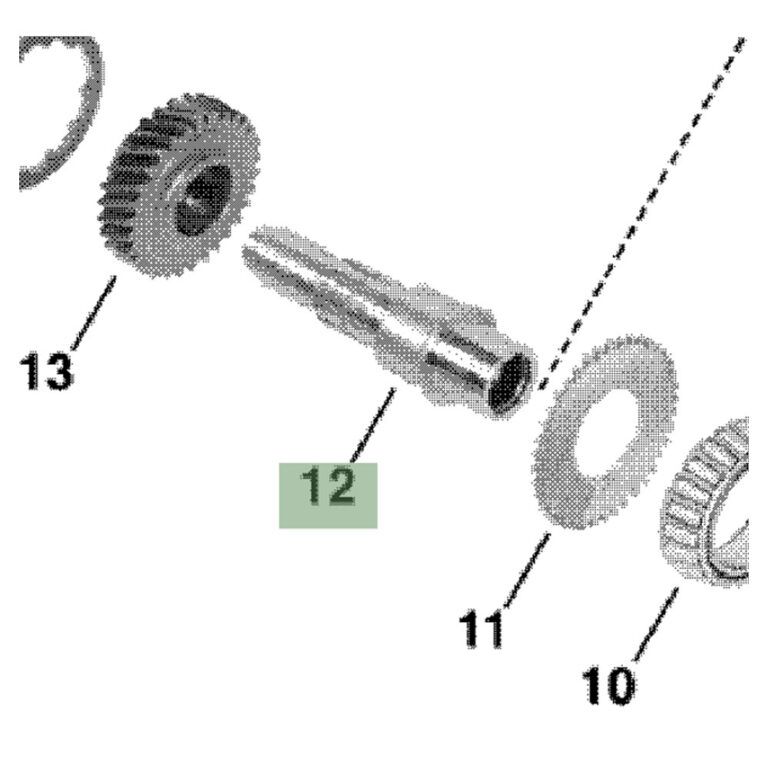 13

12

11

10