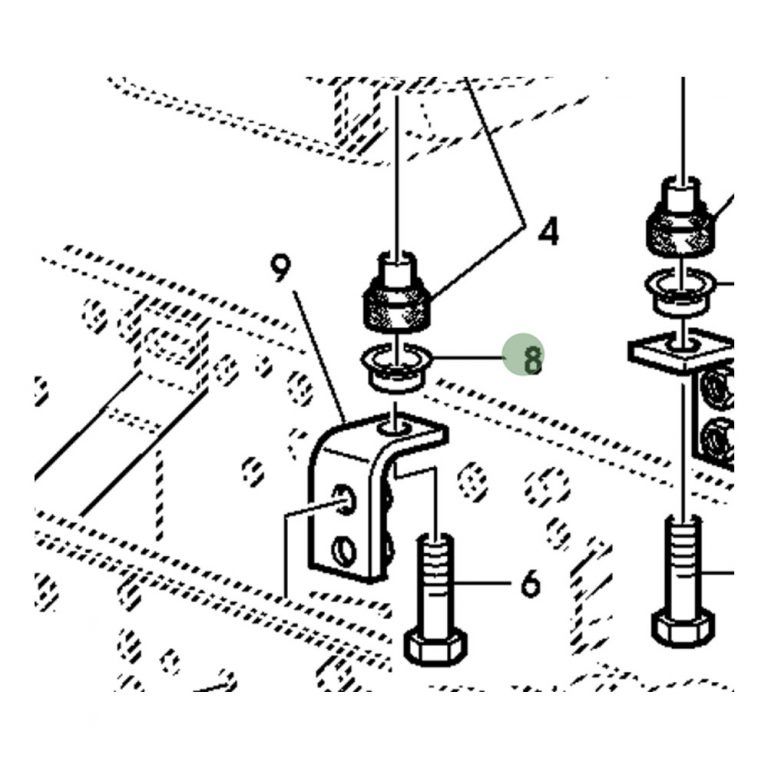 4
9
8
6