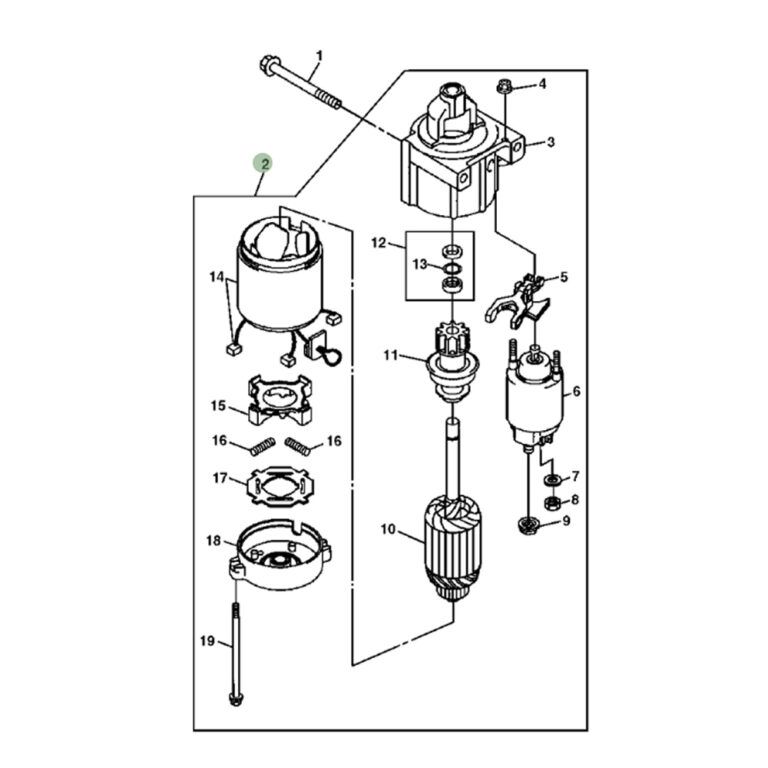 1
4
3
2
12
13
5
14
11
6
15
16
16
17
7
8
9
18
10
19