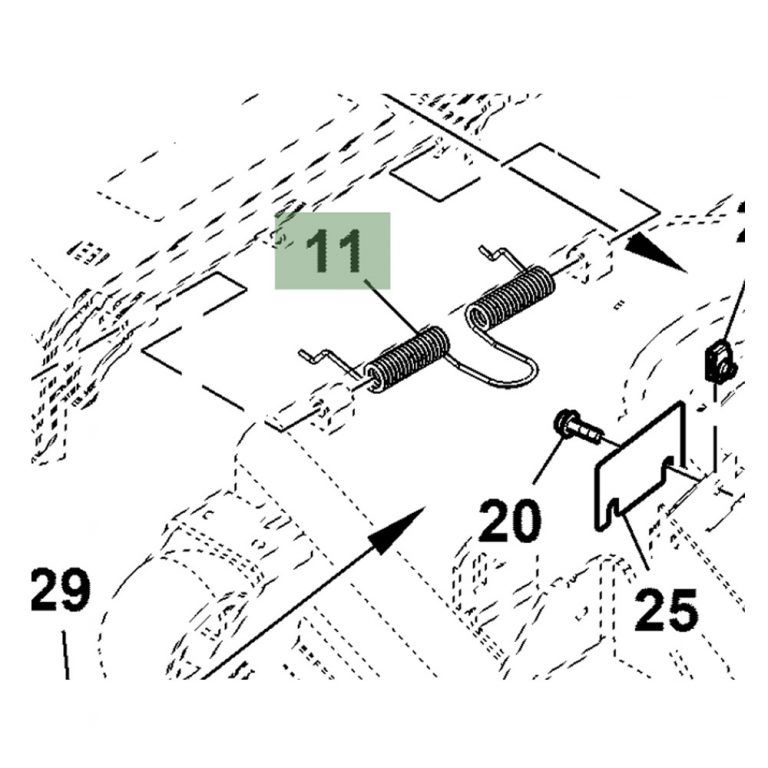 11

20

25

29