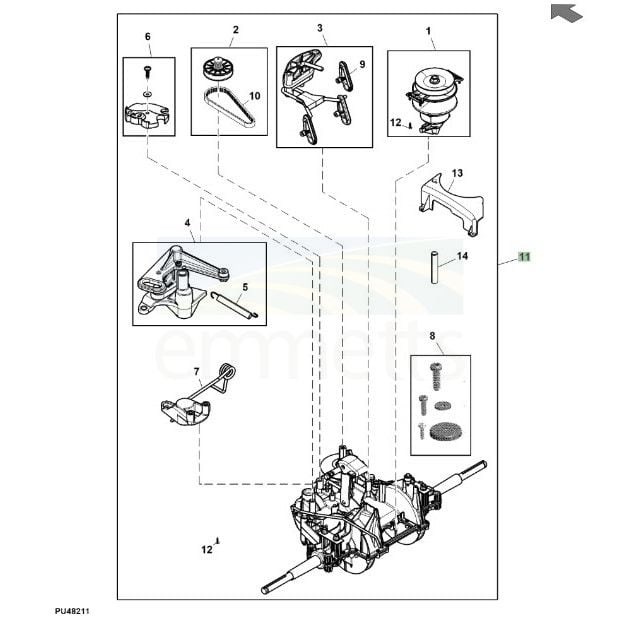 6
2
3
1
9
10
12
13
4
14
11
5
emmetts
8
7
12
PU48211